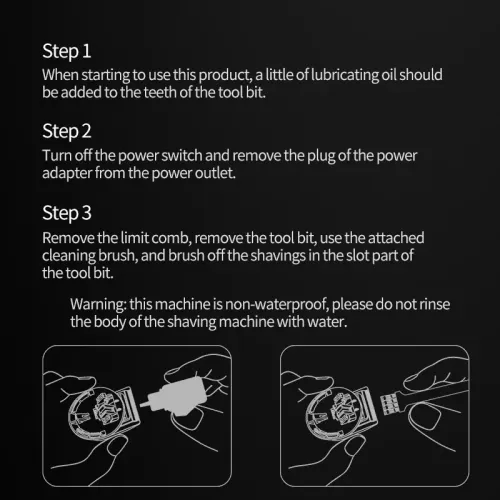 Step 1
When starting to use this product, a little of lubricating oil should be added to the teeth of the tool bit.

Step 2
Turn off the power switch and remove the plug of the power adapter from the power outlet.

Step 3
Remove the limit comb, remove the tool bit, use the attached cleaning brush, and brush off the shavings in the slot part of the tool bit.

Warning: this machine is non-waterproof, please do not rinse the body of the shaving machine with water.